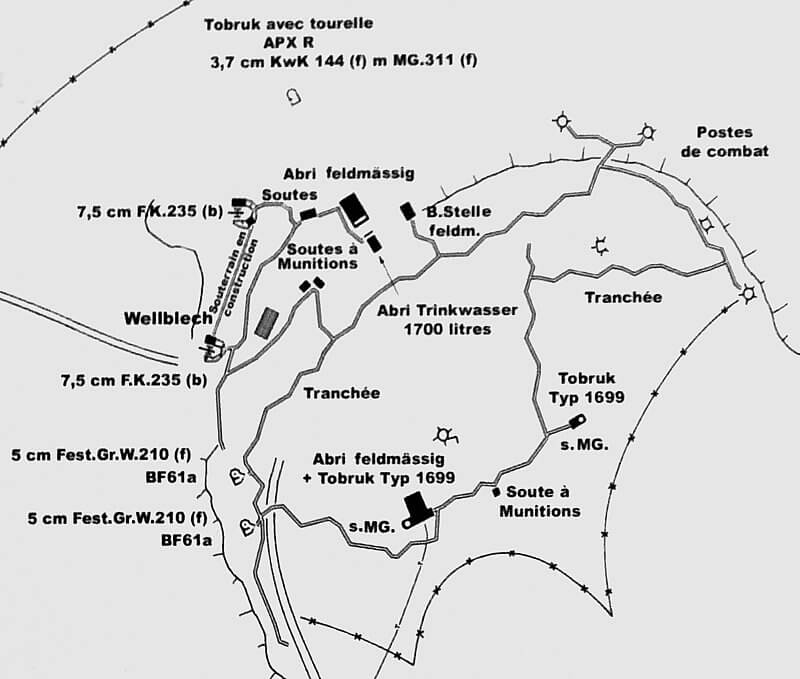 Tobruk avec tourelle
APX R
3,7 cm KwK 144 (f) m MG.311 (f)

Postes de combat

Abri feldmässig

Soutes

7,5 cm F.K.235 (b)

B.Stelle feldm.

Souterrain en construction

Soutes à Munitions

Wellblech

Abri Trinkwasser
1700 litres

Tranchée

7,5 cm F.K.235 (b)

Tranchée

Tobruk
Typ 1699

s.MG.

5 cm Fest.Gr.W.210 (f)
BF61a

Abri feldmässig
+ Tobruk Typ 1699

Soute à Munitions

5 cm Fest.Gr.W.210 (f)
BF61a

s.MG.